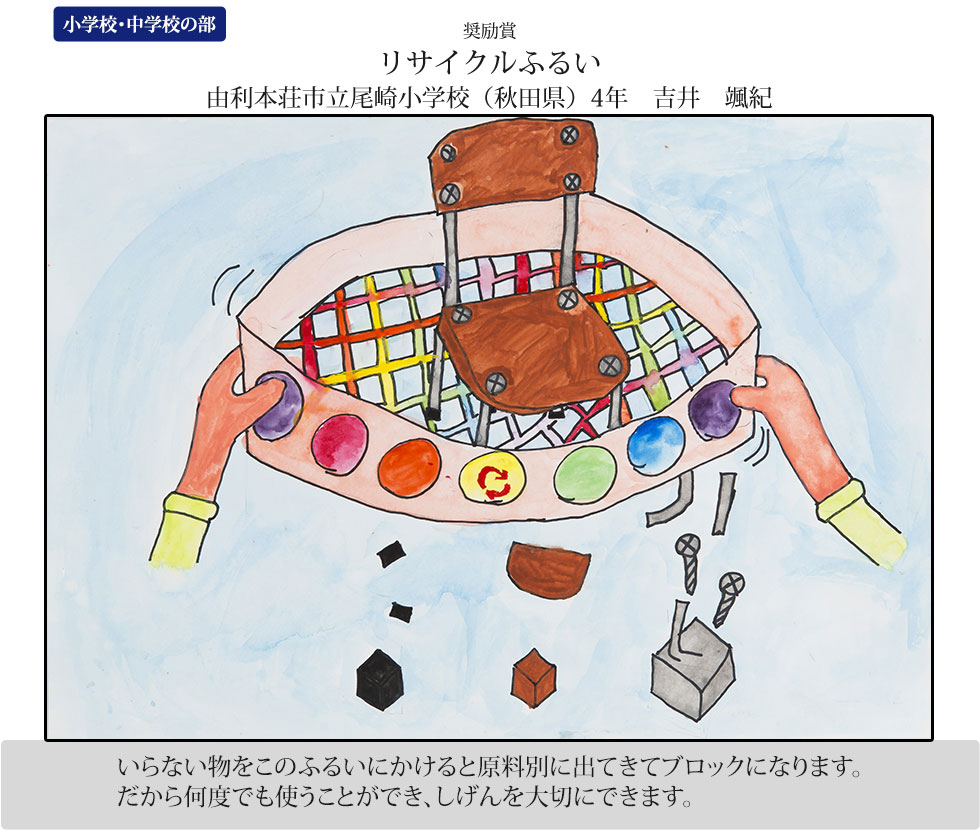 小学校・中学校の部

奨励賞

リサイクルふるい

由利本荘市立尾崎小学校（秋田県）4年　吉井　颯紀

いらない物をこのふるいにかけると原料別に出てきてブロックになります。だから何度でも使うことができ、しげんを大切にできます。