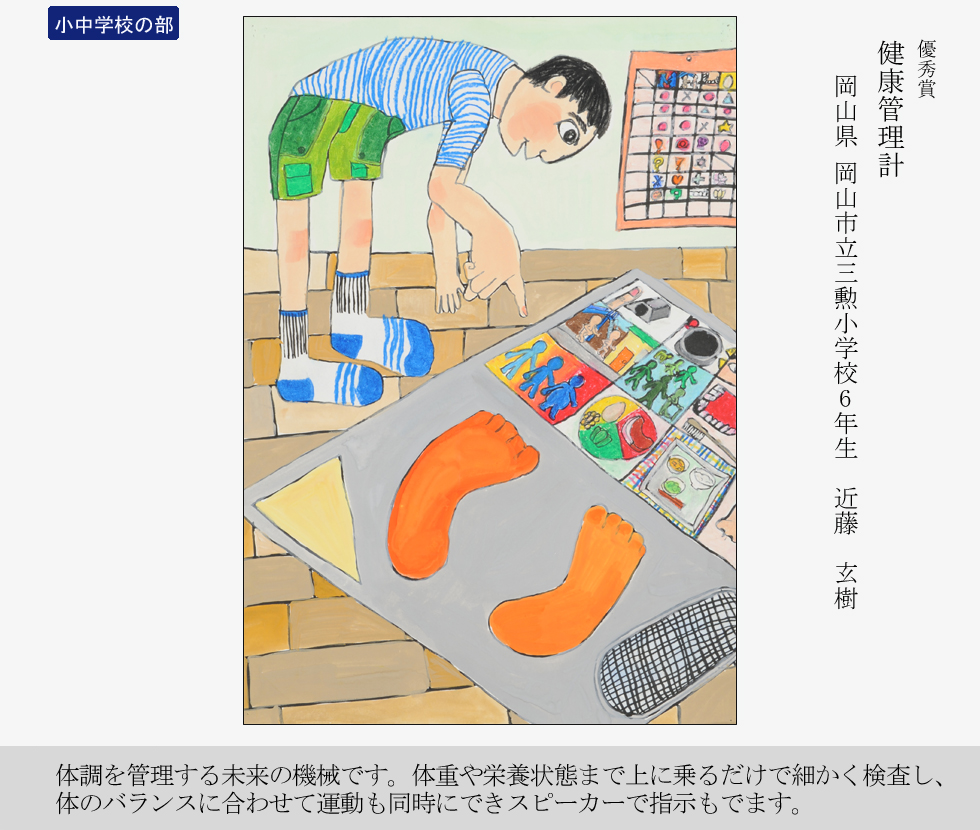 小中学校の部

優秀賞
健康管理計
岡山県 岡山市立三勲小学校6年生 近藤 玄樹

体調を管理する未来の機械です。体重や栄養状態まで上に乗るだけで細かく検査し、体のバランスに合わせて運動も同時にできスピーカーで指示もでます。