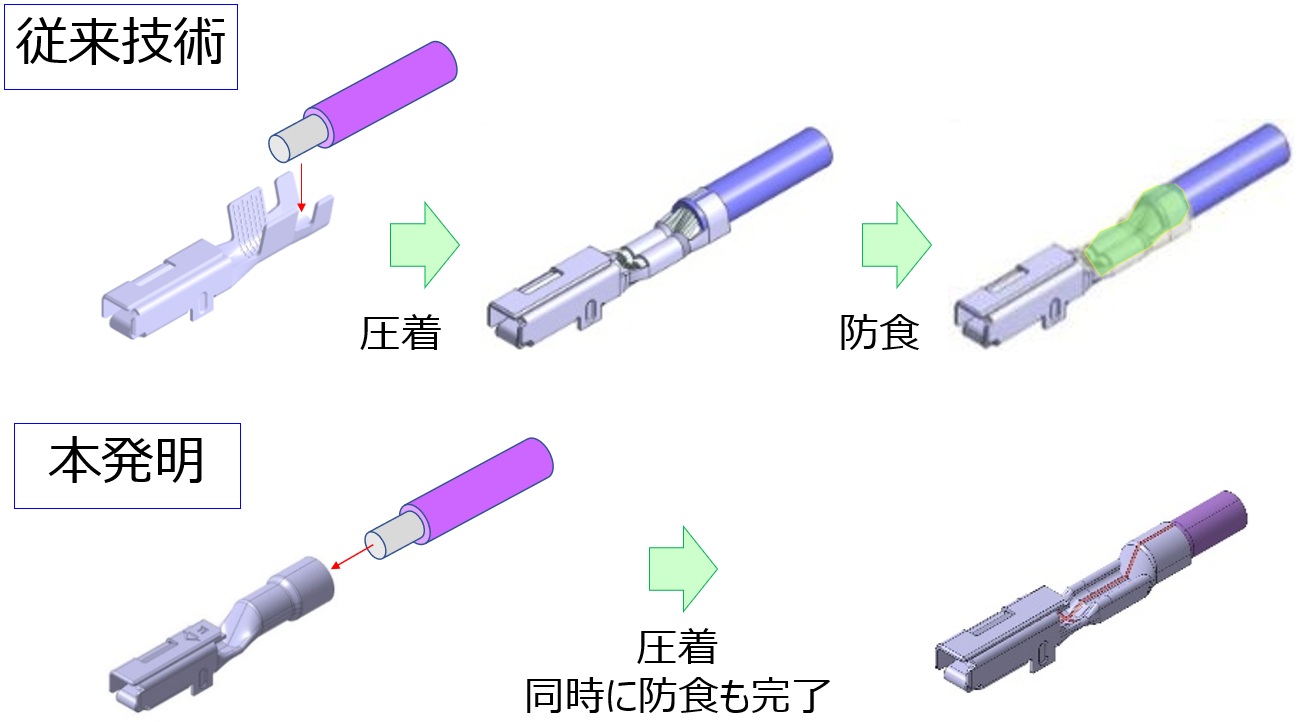 従来技術

圧着

防食

本発明

圧着
同時に防食も完了